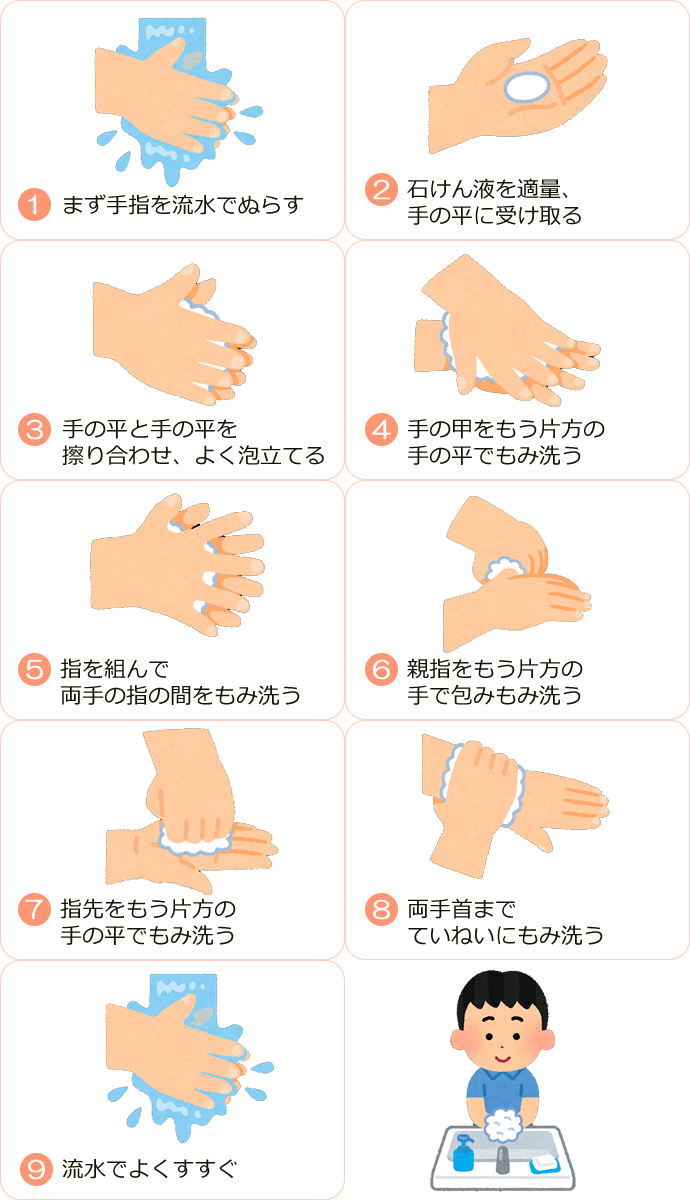 1 まず手指を流水でぬらす

2 石けん液を適量、手の平に受け取る

3 手の平と手の平を擦り合わせ、よく泡立てる

4 手の甲をもう片方の手の平でもみ洗う

5 指を組んで両手の指の間をもみ洗う

6 親指をもう片方の手で包みもみ洗う

7 指先をもう片方の手の平でもみ洗う

8 両手首までていねいにもみ洗う

9 流水でよくすすぐ